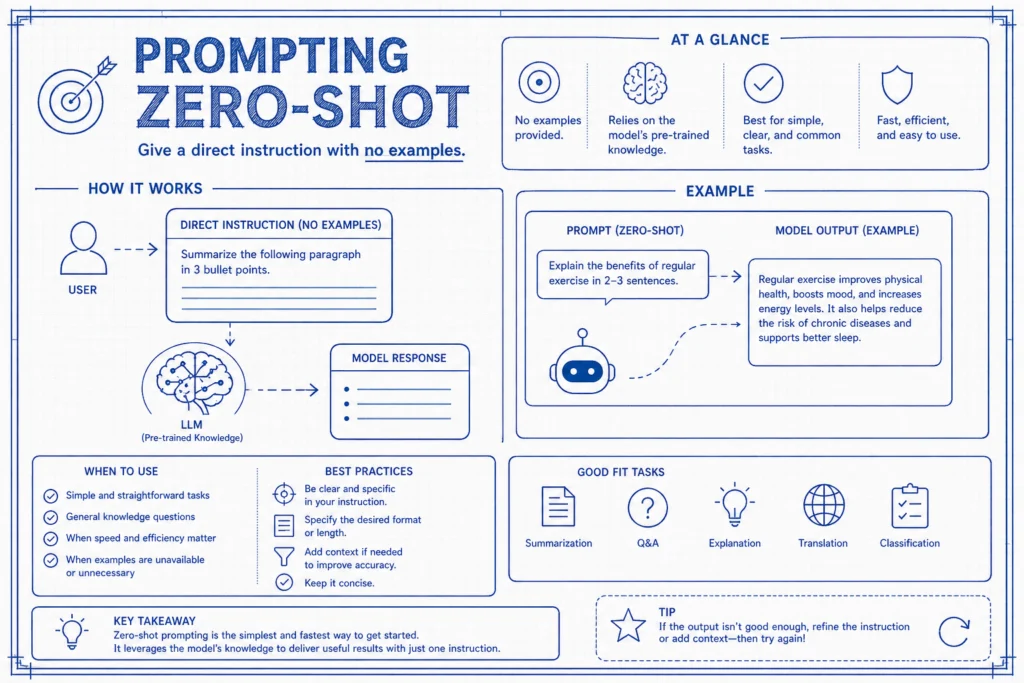 PROMPTING ZERO-SHOT

Give a direct instruction with no examples.

AT A GLANCE

No examples provided.

Relies on the model's pre-trained knowledge.

Best for simple, clear, and common tasks.

Fast, efficient, and easy to use.

HOW IT WORKS

USER

DIRECT INSTRUCTION (NO EXAMPLES)

Summarize the following paragraph in 3 bullet points.

LLM
(Pre-trained Knowledge)

MODEL RESPONSE

EXAMPLE

PROMPT (ZERO-SHOT)

Explain the benefits of regular exercise in 2–3 sentences.

MODEL OUTPUT (EXAMPLE)

Regular exercise improves physical health, boosts mood, and increases energy levels. It also helps reduce the risk of chronic diseases and supports better sleep.

WHEN TO USE

Simple and straightforward tasks

General knowledge questions

When speed and efficiency matter

When examples are unavailable or unnecessary

BEST PRACTICES

Be clear and specific in your instruction.

Specify the desired format or length.

Add context if needed to improve accuracy.

Keep it concise.

GOOD FIT TASKS

Summarization

Q&A

Explanation

Translation

Classification

KEY TAKEAWAY

Zero-shot prompting is the simplest and fastest way to get started. It leverages the model's knowledge to deliver useful results with just one instruction.

TIP

If the output isn't good enough, refine the instruction or add context—then try again!